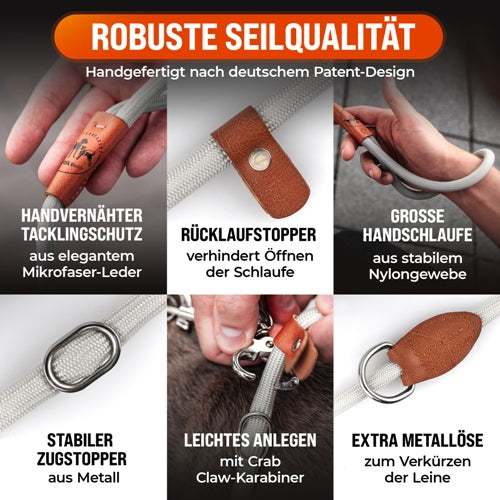 ROBUSTE SEILQUALITÄT

Handgefertigt nach deutschem Patent-Design

HANDVERNÄHTER TACKLINGSCHUTZ
aus elegantem Mikrofaser-Leder

RÜCKLAUFSTOPPER
verhindert Öffnen der Schlaufe

GROSSE HANDSCHLAUFE
aus stabilem Nylongewebe

STABILER ZUGSTOPPER
aus Metall

LEICHTES ANLEGEN
mit Crab Claw-Karabiner

EXTRA METALLÖSE
zum Verkürzen der Leine