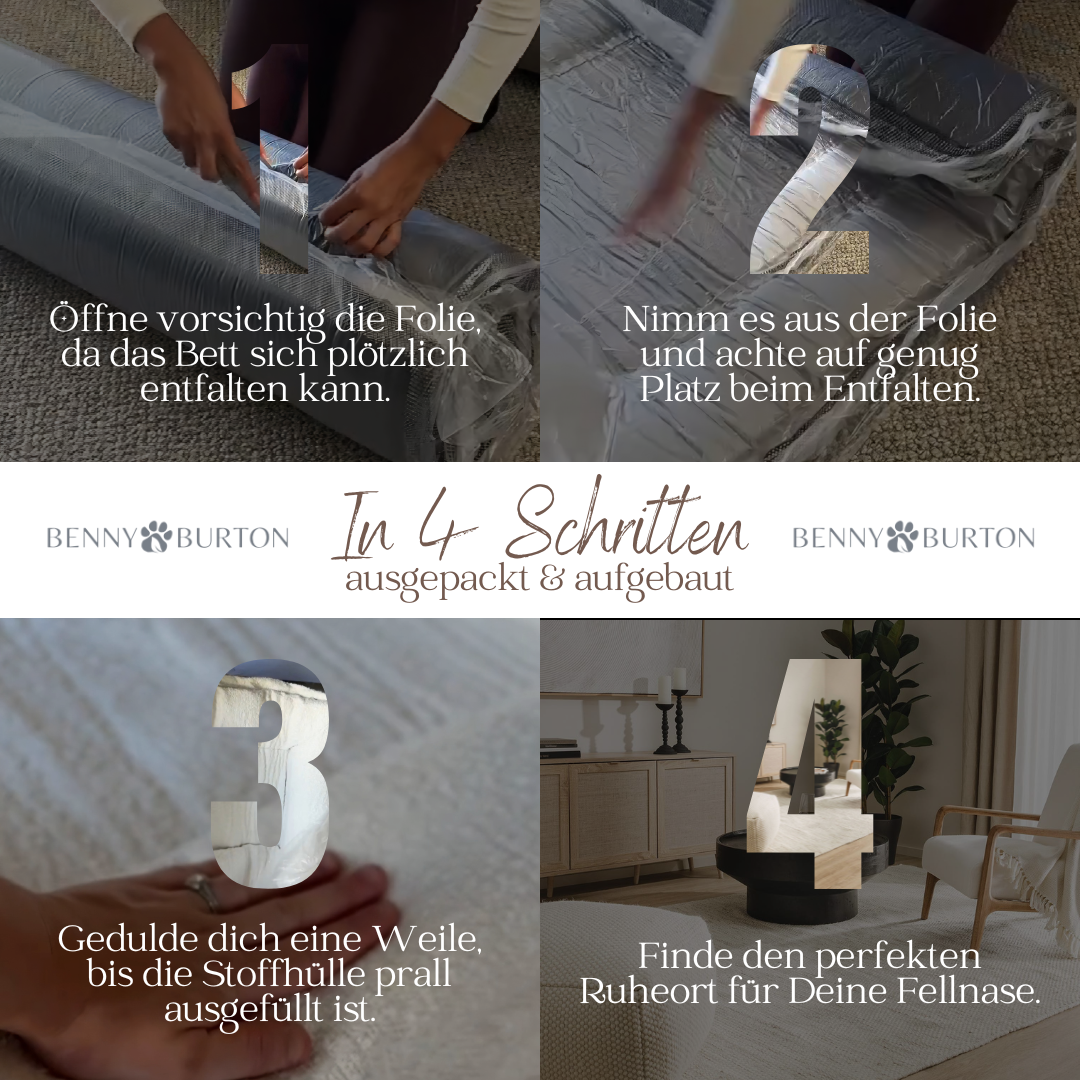 1

Öffne vorsichtig die Folie, da das Bett sich plötzlich entfalten kann.

2

Nimm es aus der Folie und achte auf genug Platz beim Entfalten.

BENNY BURTON

In 4 Schritten
ausgepackt & aufgebaut

BENNY BURTON

3

Gedulde dich eine Weile, bis die Stoffhülle prall ausgefüllt ist.

4

Finde den perfekten Ruheort für Deine Fellnase.